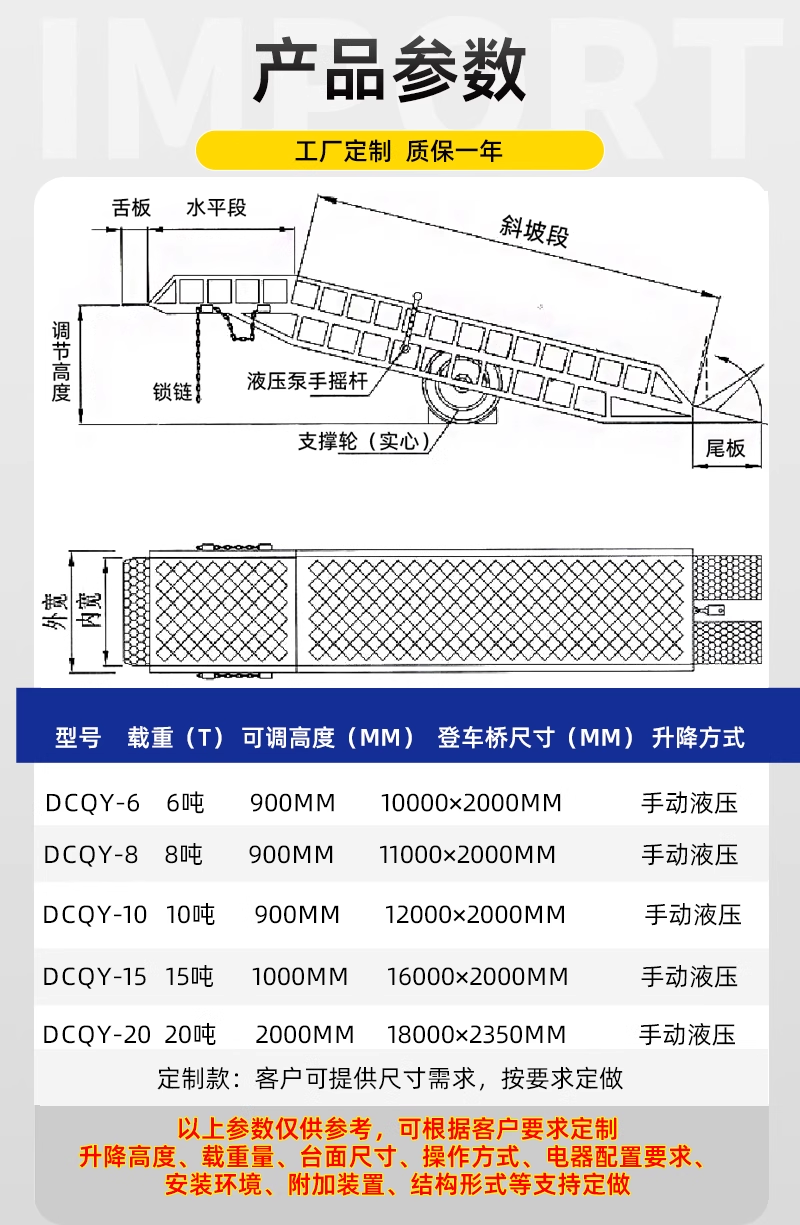 IMPORT

产品参数

工厂定制 质保一年

舌板 水平段 斜坡段

调节高度

锁链 液压泵手摇杆

支撑轮（实心）

尾板

外宽 内宽

| 型号 | 载重（T） | 可调高度（MM） | 登车桥尺寸（MM） | 升降方式 |
|---|---|---|---|---|
| DCQY-6 | 6吨 | 900MM | 10000×2000MM | 手动液压 |
| DCQY-8 | 8吨 | 900MM | 11000×2000MM | 手动液压 |
| DCQY-10 | 10吨 | 900MM | 12000×2000MM | 手动液压 |
| DCQY-15 | 15吨 | 1000MM | 16000×2000MM | 手动液压 |
| DCQY-20 | 20吨 | 2000MM | 18000×2350MM | 手动液压 |

定制款：客户可提供尺寸需求，按要求定做

以上参数仅供参考，可根据客户要求定制
升降高度、载重量、台面尺寸、操作方式、电器配置要求、
安装环境、附加装置、结构形式等支持定做